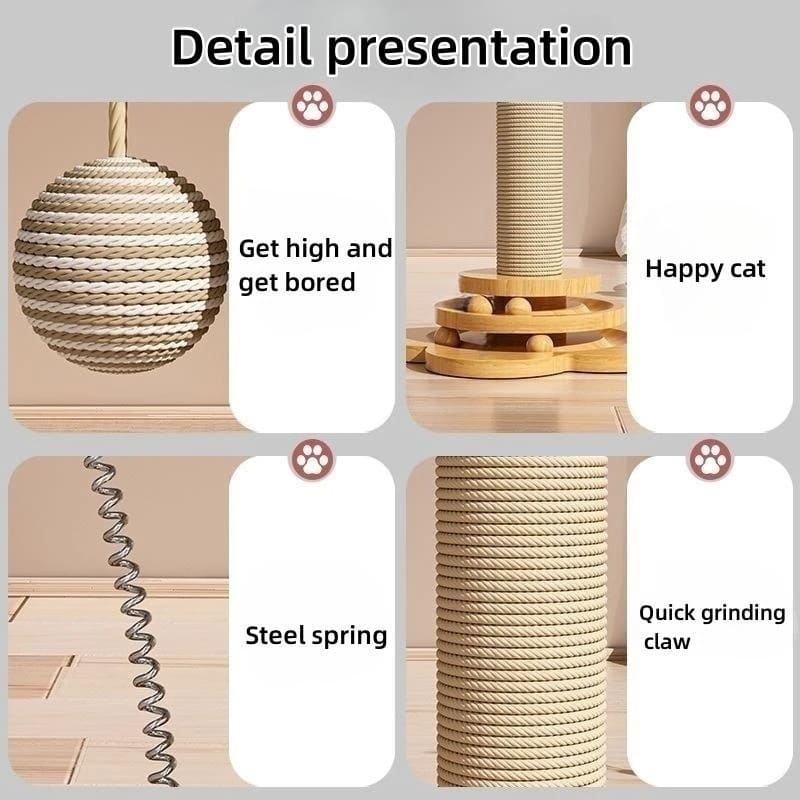 Detail presentation

Get high and get bored

Happy cat

Steel spring

Quick grinding claw