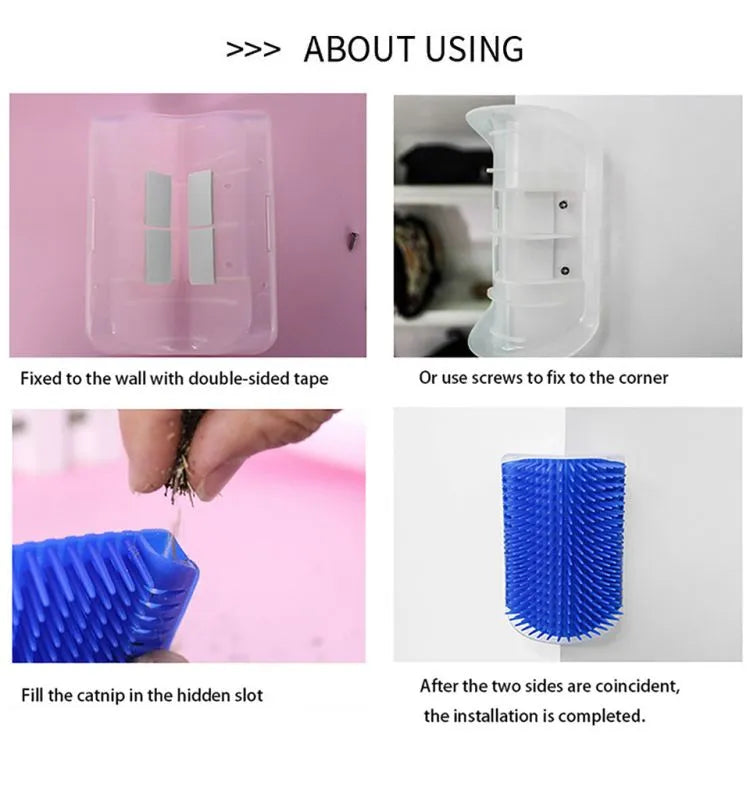 >>> ABOUT USING

Fixed to the wall with double-sided tape

Or use screws to fix to the corner

Fill the catnip in the hidden slot

After the two sides are coincident, the installation is completed.